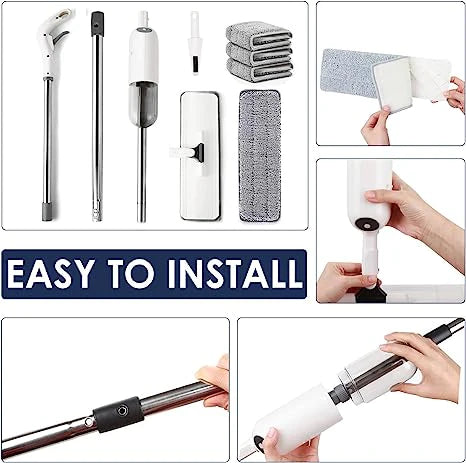 EASY TO INSTALL